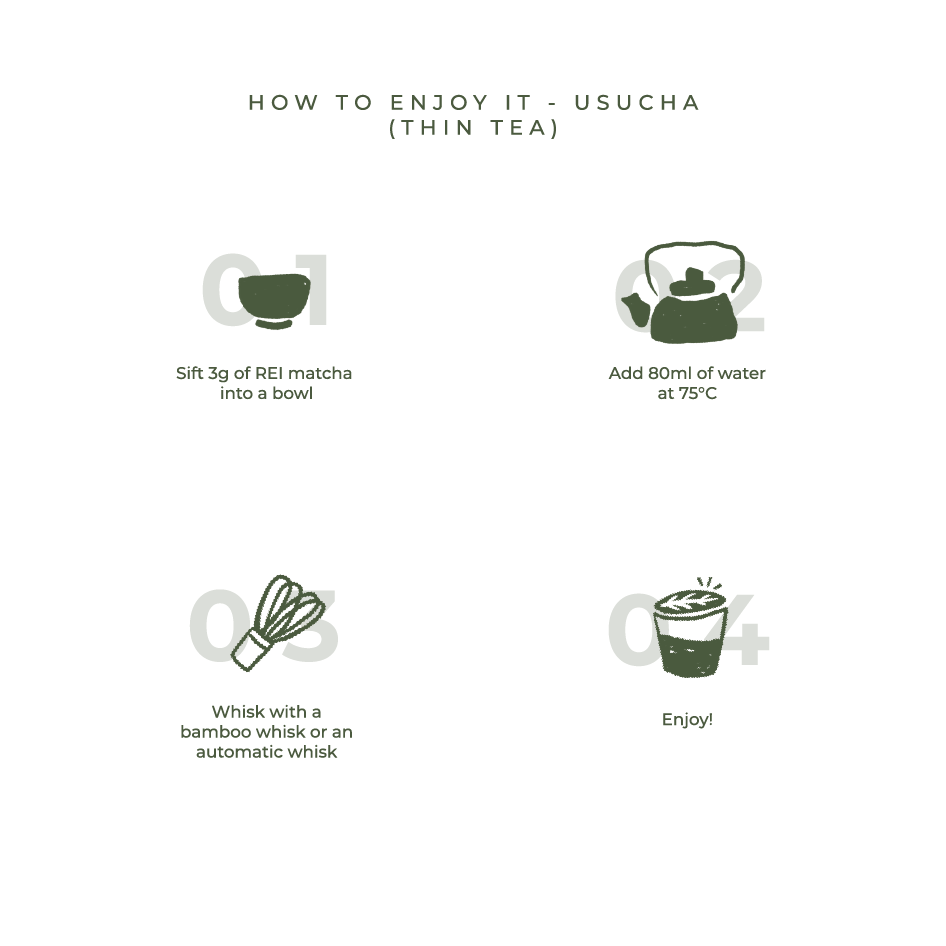 HOW TO ENJOY IT - USUCHA (THIN TEA)

01

Sift 3g of REI matcha into a bowl

02

Add 80ml of water at 75°C

03

Whisk with a bamboo whisk or an automatic whisk

04

Enjoy!