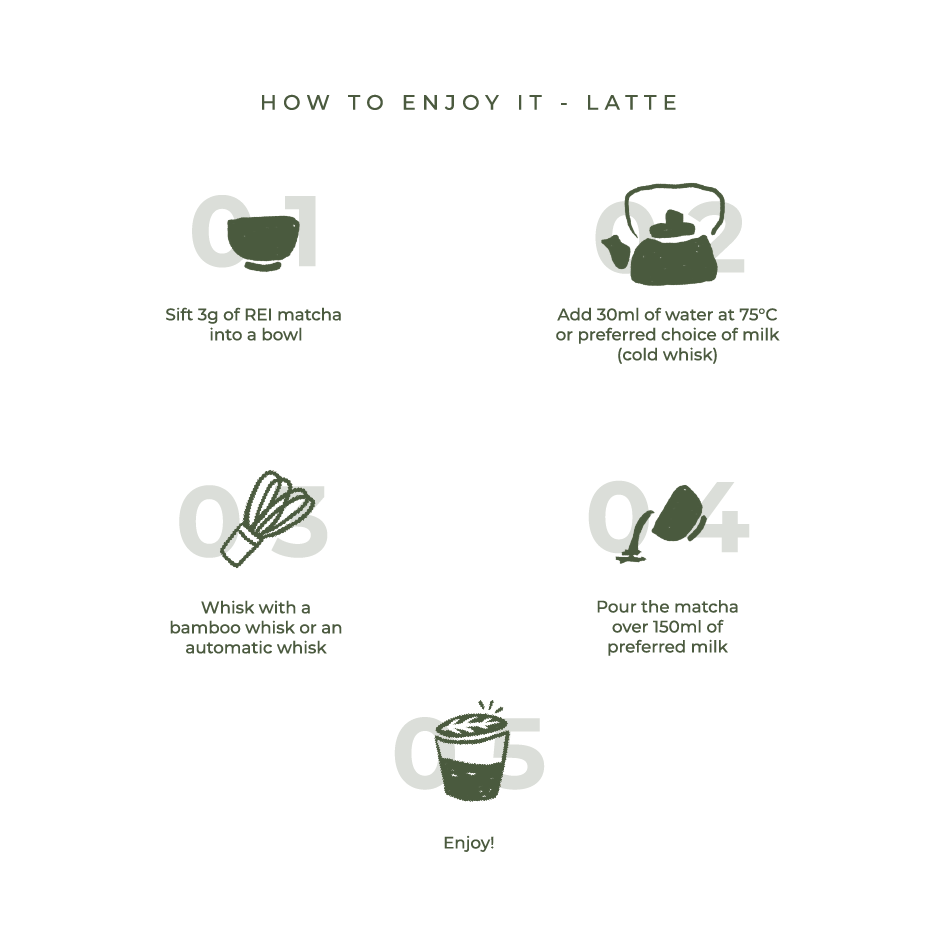 HOW TO ENJOY IT - LATTE

01

Sift 3g of REI matcha into a bowl

02

Add 30ml of water at 75°C or preferred choice of milk (cold whisk)

03

Whisk with a bamboo whisk or an automatic whisk

04

Pour the matcha over 150ml of preferred milk

05

Enjoy!