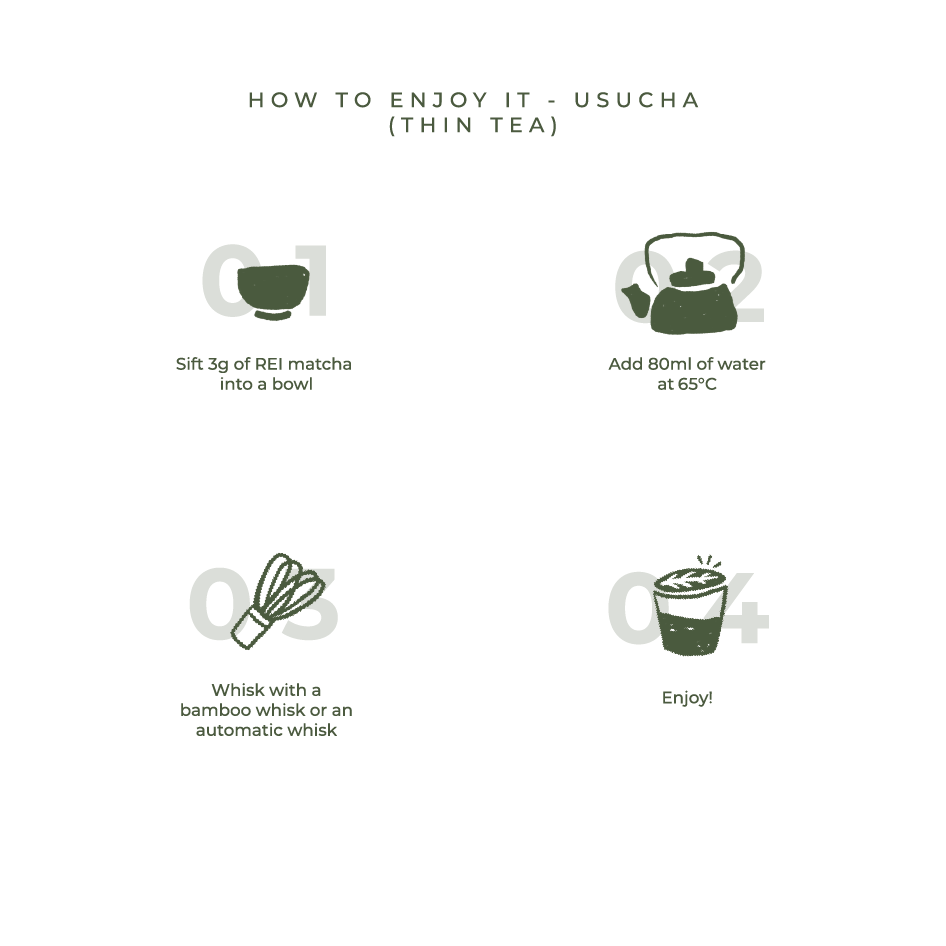 HOW TO ENJOY IT - USUCHA (THIN TEA)

01

Sift 3g of REI matcha into a bowl

02

Add 80ml of water at 65°C

03

Whisk with a bamboo whisk or an automatic whisk

04

Enjoy!